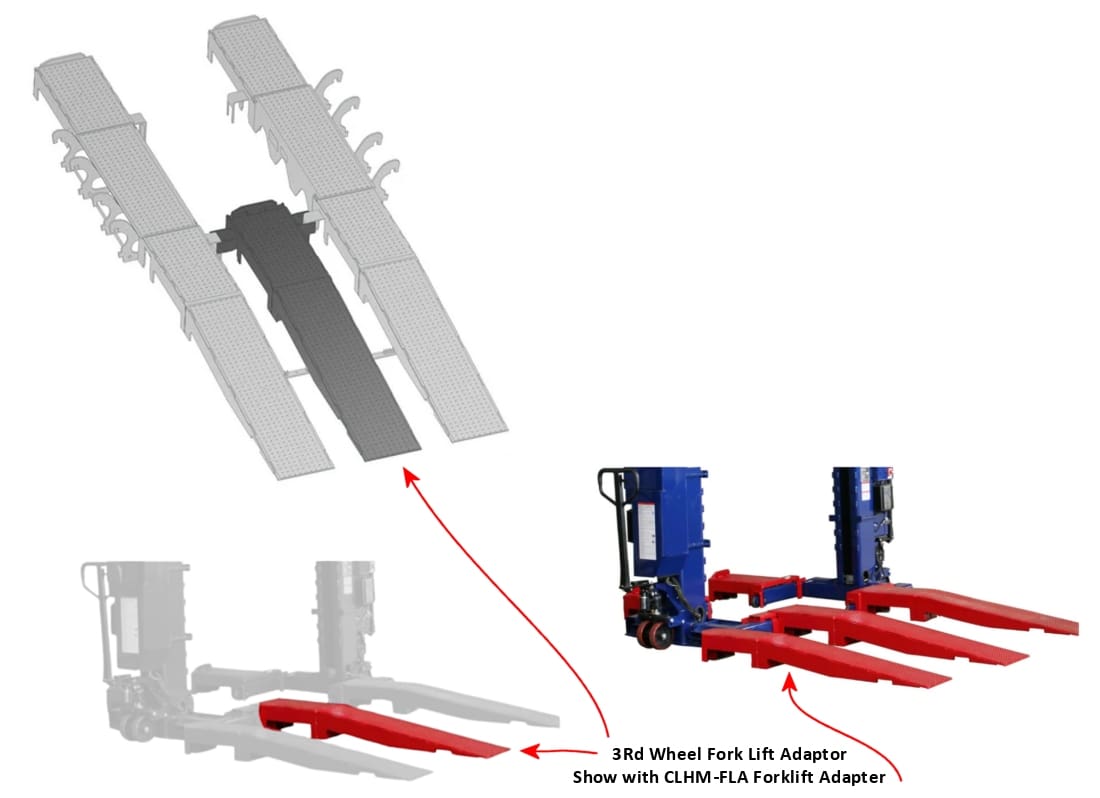 3Rd Wheel Fork Lift Adaptor
Show with CLHM-FLA Forklift Adapter